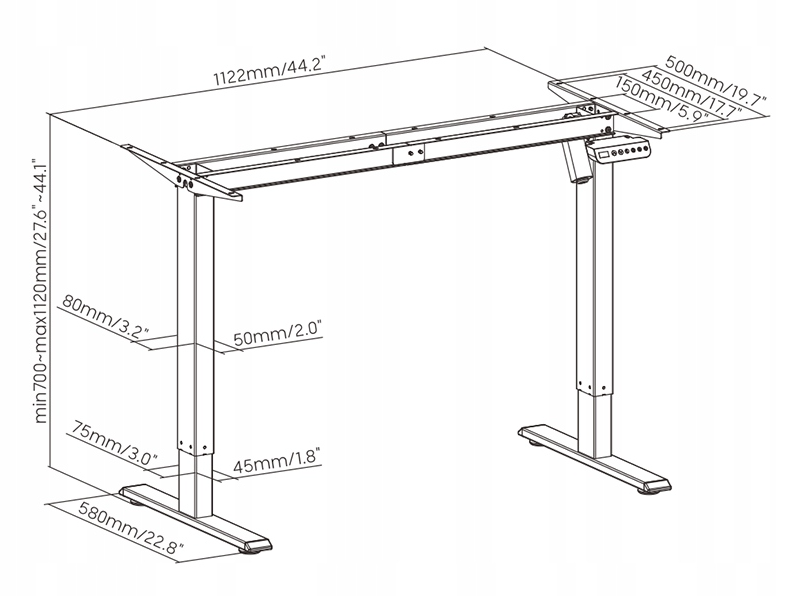 1122mm/44.2"

500mm/19.7"
450mm/17.7"
150mm/5.9"

min700~max1120mm/27.6"~44.1"

80mm/3.2"
50mm/2.0"

75mm/3.0"
45mm/1.8"

580mm/22.8"